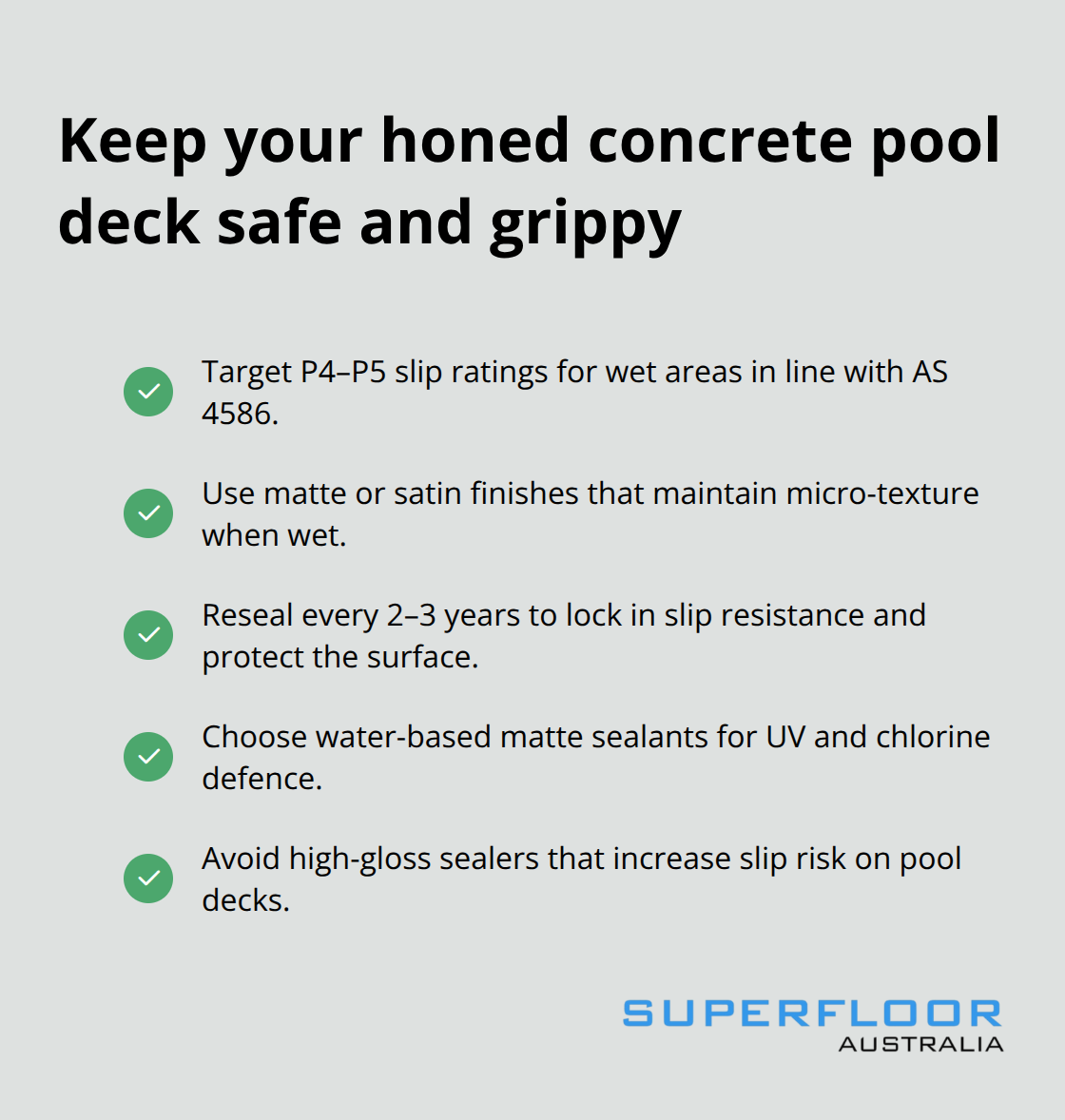 Keep your honed concrete pool deck safe and grippy

Target P4–P5 slip ratings for wet areas in line with AS 4586.

Use matte or satin finishes that maintain micro-texture when wet.

Reseal every 2–3 years to lock in slip resistance and protect the surface.

Choose water-based matte sealants for UV and chlorine defence.

Avoid high-gloss sealers that increase slip risk on pool decks.

SUPERFLOOR
AUSTRALIA