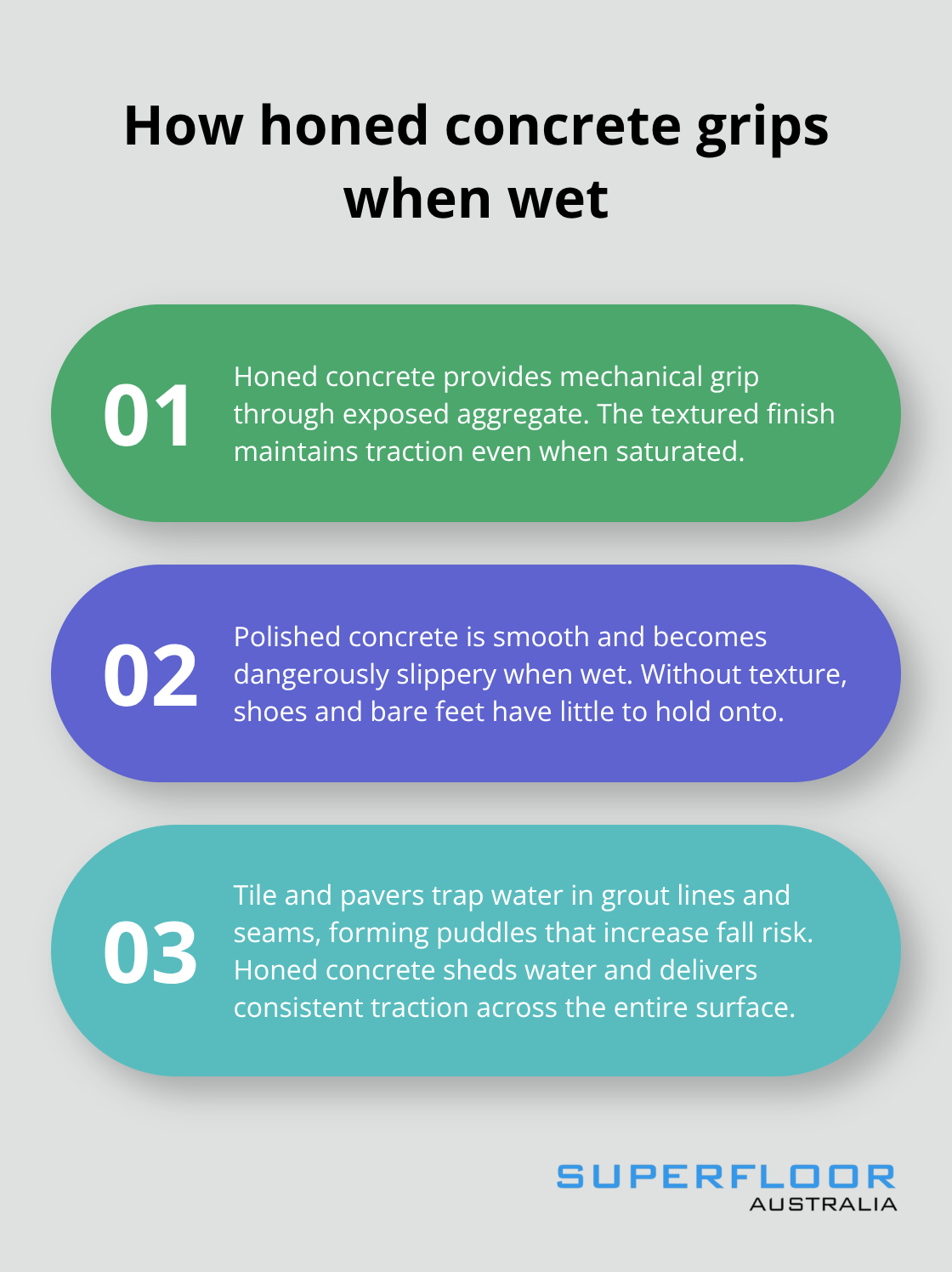 How honed concrete grips when wet

01

Honed concrete provides mechanical grip through exposed aggregate. The textured finish maintains traction even when saturated.

02

Polished concrete is smooth and becomes dangerously slippery when wet. Without texture, shoes and bare feet have little to hold onto.

03

Tile and pavers trap water in grout lines and seams, forming puddles that increase fall risk. Honed concrete sheds water and delivers consistent traction across the entire surface.

SUPERFLOOR
AUSTRALIA