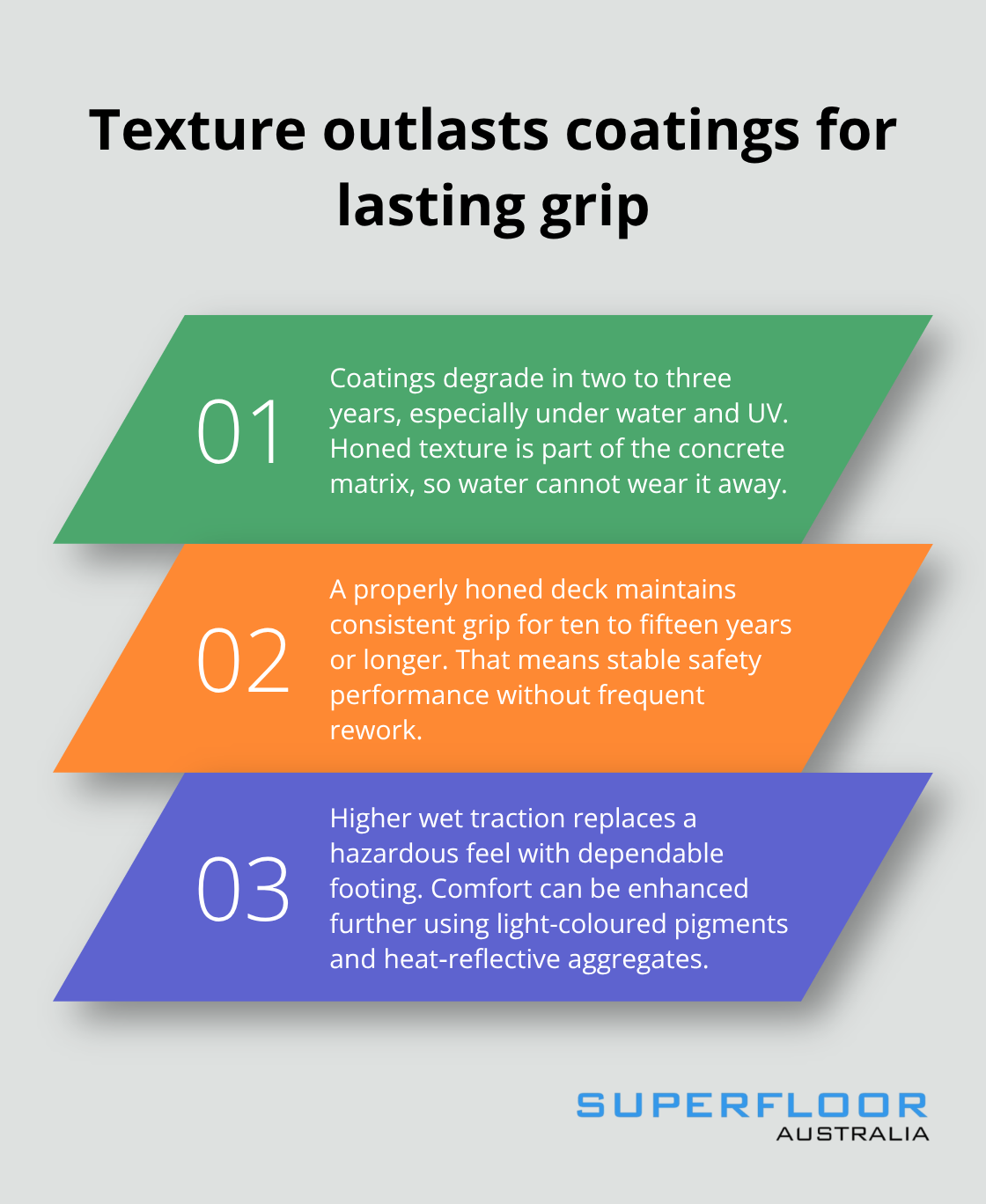 Texture outlasts coatings for lasting grip

01

Coatings degrade in two to three years, especially under water and UV. Honed texture is part of the concrete matrix, so water cannot wear it away.

02

A properly honed deck maintains consistent grip for ten to fifteen years or longer. That means stable safety performance without frequent rework.

03

Higher wet traction replaces a hazardous feel with dependable footing. Comfort can be enhanced further using light-coloured pigments and heat-reflective aggregates.

SUPERFLOOR
AUSTRALIA