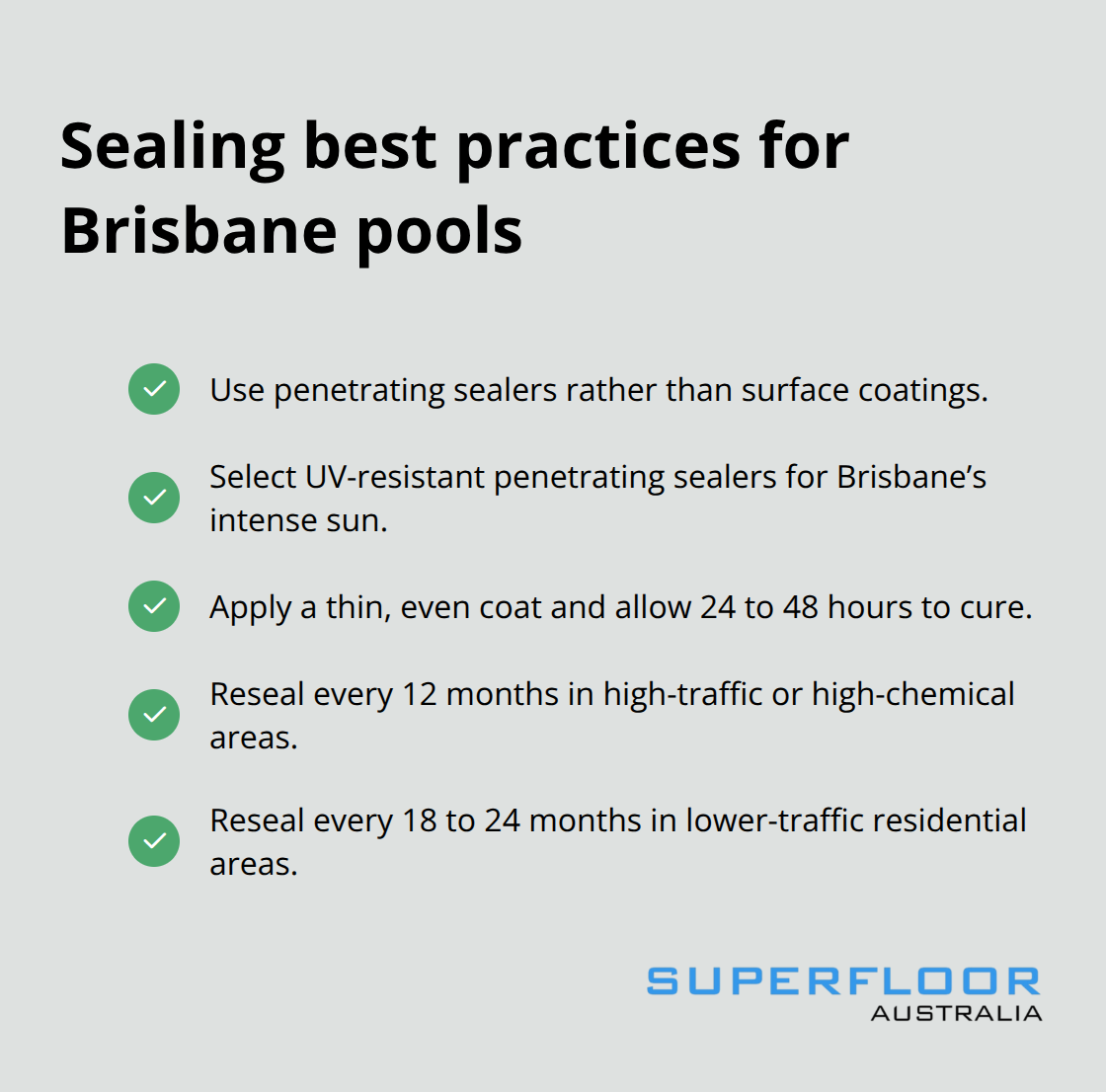 Sealing best practices for Brisbane pools

Use penetrating sealers rather than surface coatings.

Select UV-resistant penetrating sealers for Brisbane’s intense sun.

Apply a thin, even coat and allow 24 to 48 hours to cure.

Reseal every 12 months in high-traffic or high-chemical areas.

Reseal every 18 to 24 months in lower-traffic residential areas.

SUPERFLOOR
AUSTRALIA