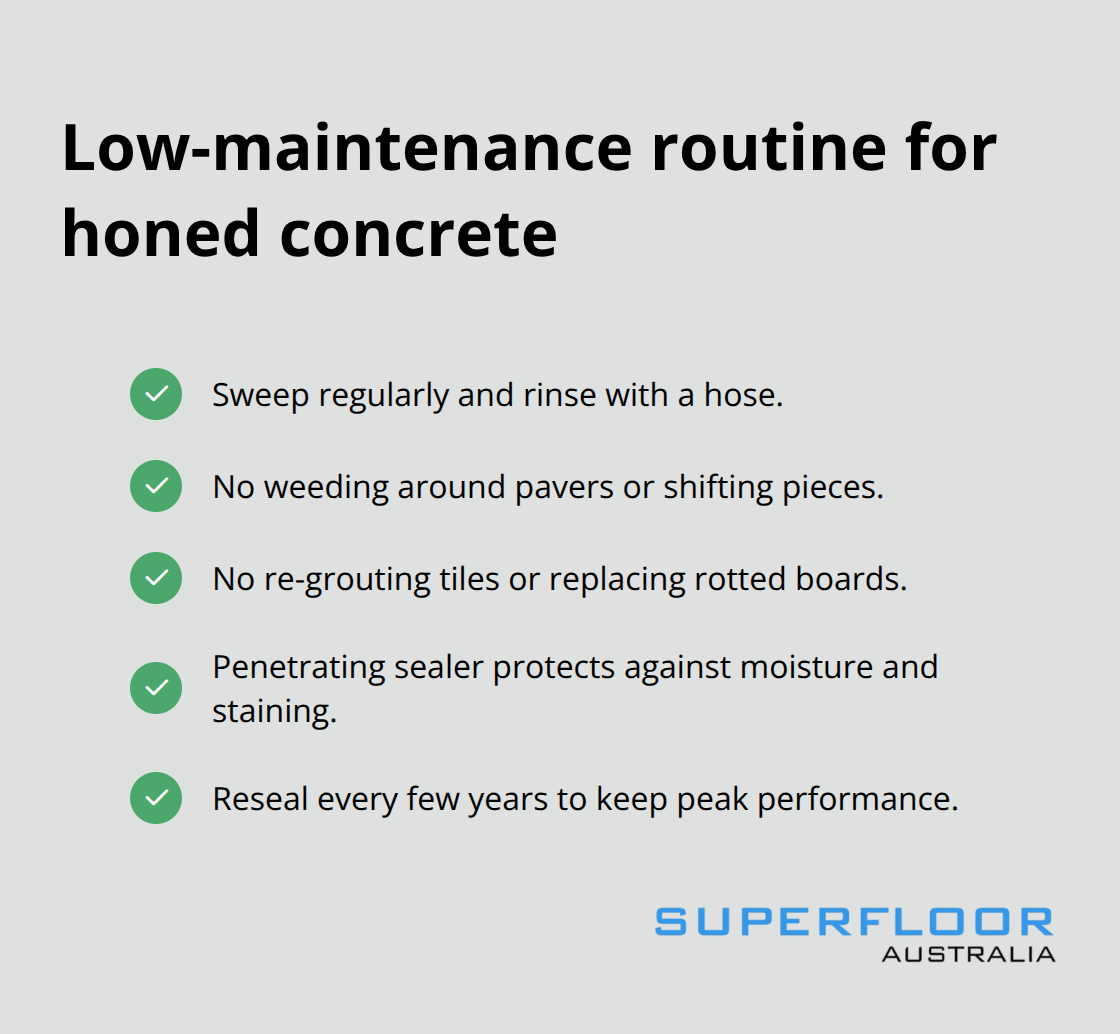 Low-maintenance routine for honed concrete

Sweep regularly and rinse with a hose.

No weeding around pavers or shifting pieces.

No re-grouting tiles or replacing rotted boards.

Penetrating sealer protects against moisture and staining.

Reseal every few years to keep peak performance.

SUPERFLOOR
AUSTRALIA