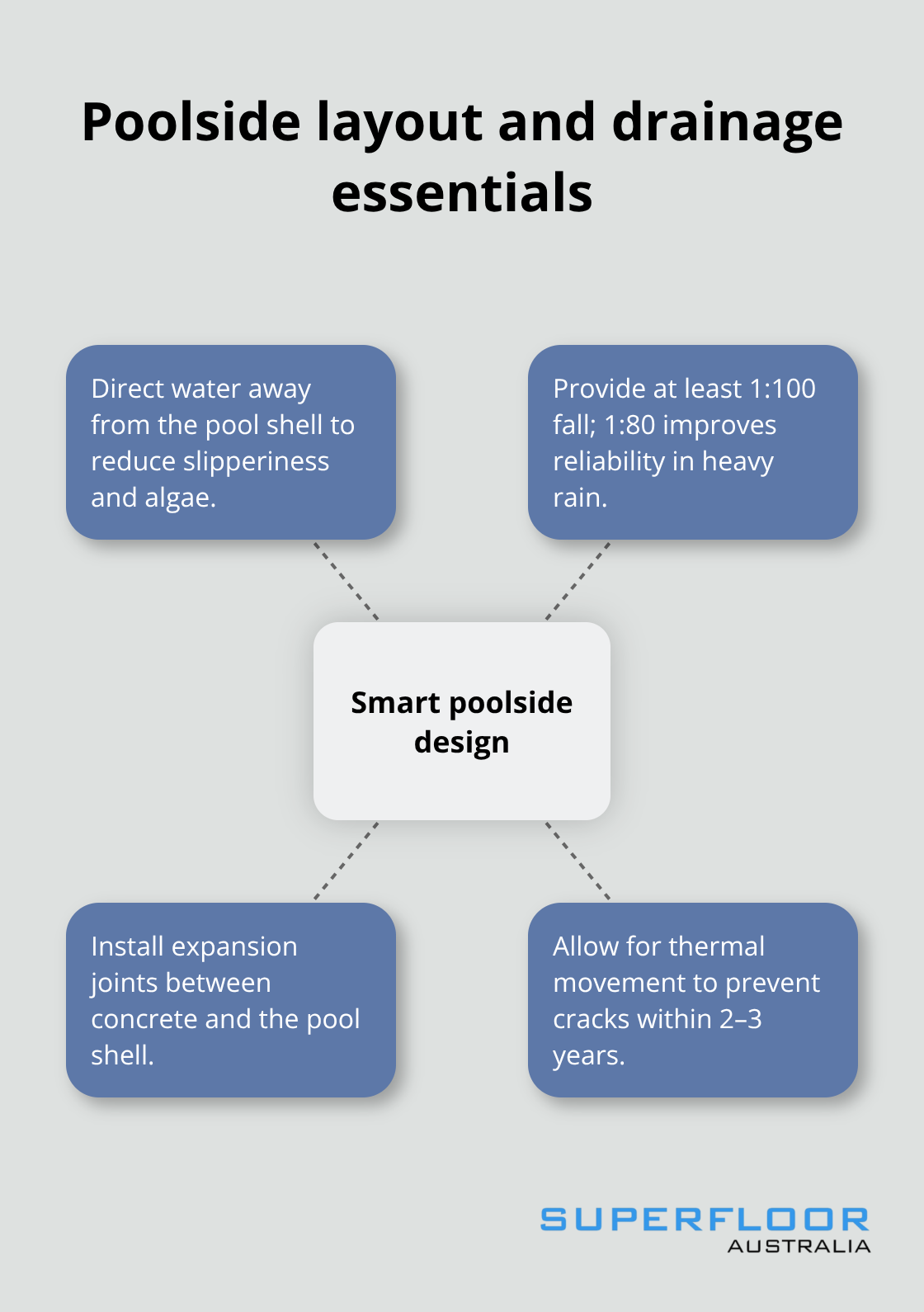 Poolside layout and drainage essentials

Direct water away from the pool shell to reduce slipperiness and algae.

Provide at least 1:100 fall; 1:80 improves reliability in heavy rain.

Smart poolside design

Install expansion joints between concrete and the pool shell.

Allow for thermal movement to prevent cracks within 2–3 years.

SUPERFLOOR
AUSTRALIA