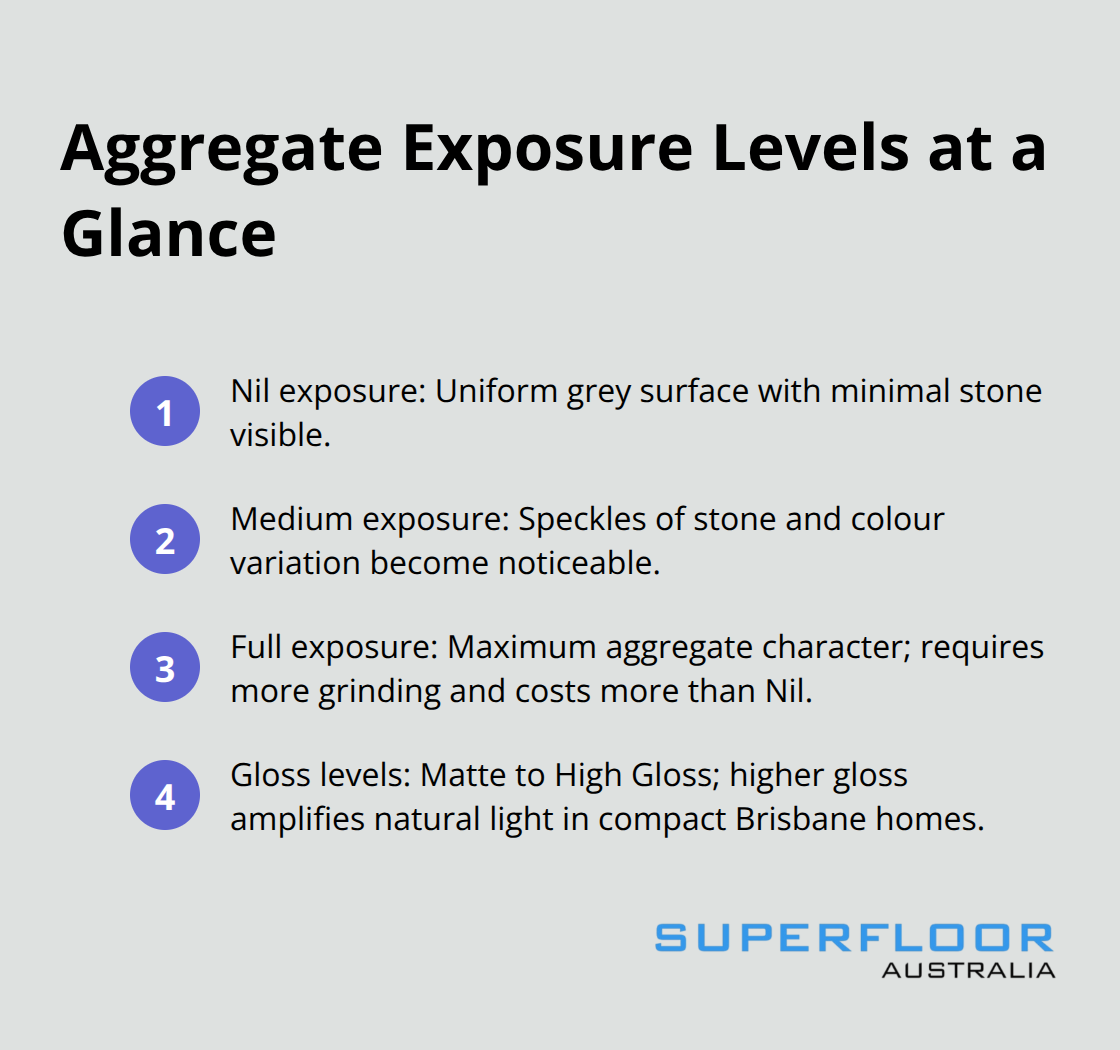 Aggregate Exposure Levels at a Glance

1 Nil exposure: Uniform grey surface with minimal stone visible.

2 Medium exposure: Speckles of stone and colour variation become noticeable.

3 Full exposure: Maximum aggregate character; requires more grinding and costs more than Nil.

4 Gloss levels: Matte to High Gloss; higher gloss amplifies natural light in compact Brisbane homes.

SUPERFLOOR
AUSTRALIA