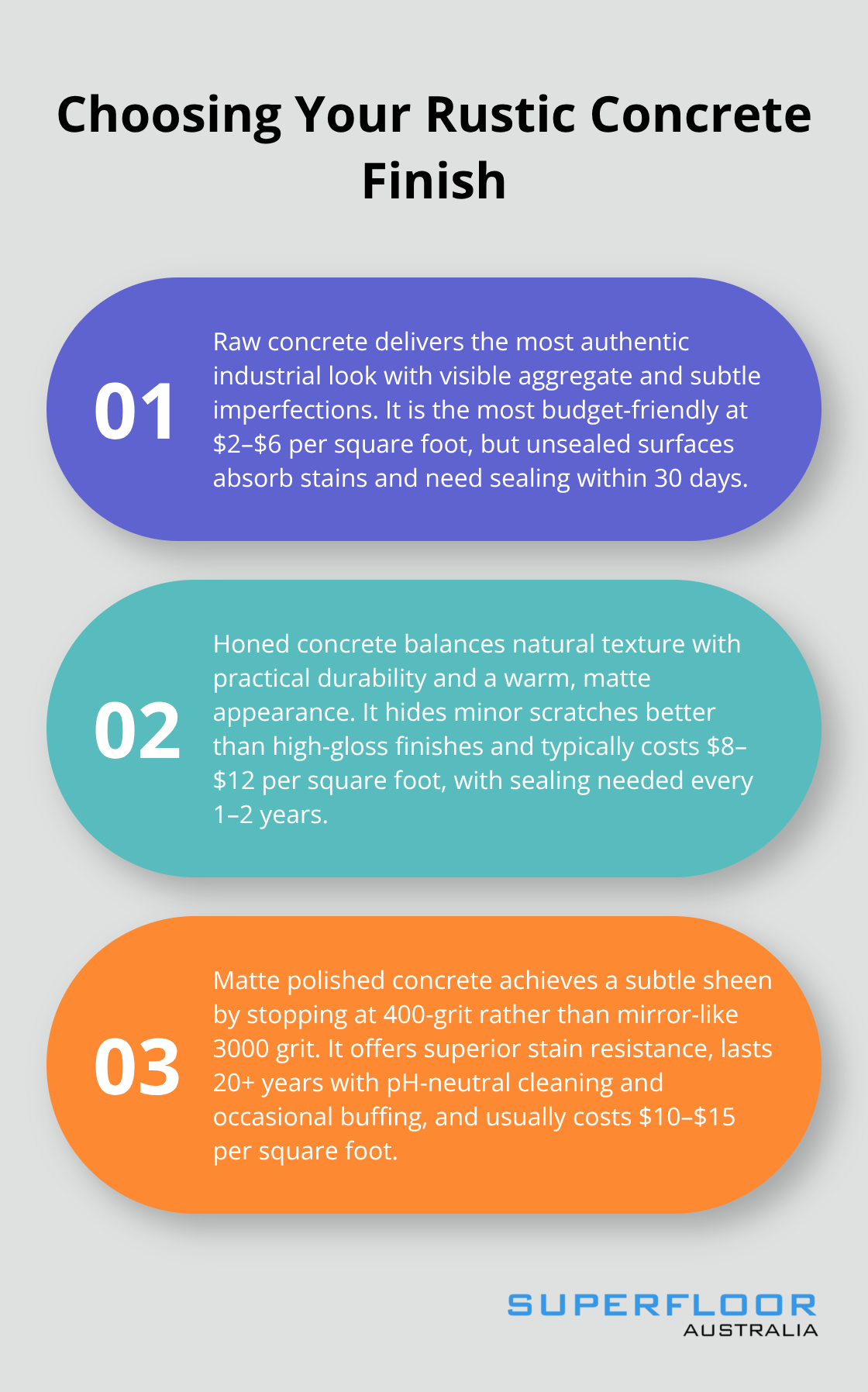 Choosing Your Rustic Concrete Finish

01

Raw concrete delivers the most authentic industrial look with visible aggregate and subtle imperfections. It is the most budget-friendly at \$2–\$6 per square foot, but unsealed surfaces absorb stains and need sealing within 30 days.

02

Honed concrete balances natural texture with practical durability and a warm, matte appearance. It hides minor scratches better than high-gloss finishes and typically costs \$8–\$12 per square foot, with sealing needed every 1–2 years.

03

Matte polished concrete achieves a subtle sheen by stopping at 400-grit rather than mirror-like 3000 grit. It offers superior stain resistance, lasts 20+ years with pH-neutral cleaning and occasional buffing, and usually costs \$10–\$15 per square foot.

SUPERFLOOR
AUSTRALIA