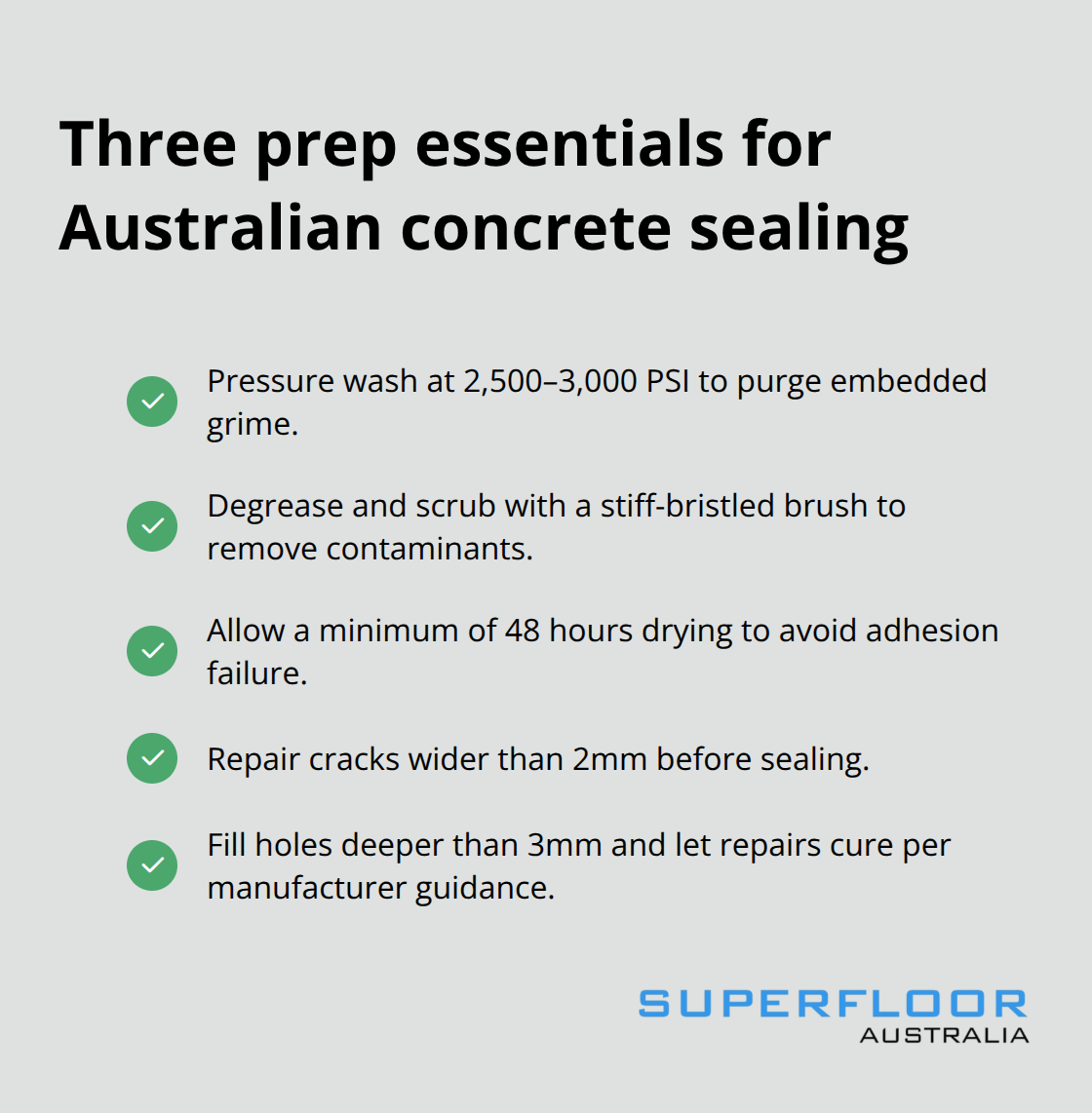 Three prep essentials for Australian concrete sealing

Pressure wash at 2,500–3,000 PSI to purge embedded grime.

Degrease and scrub with a stiff-bristled brush to remove contaminants.

Allow a minimum of 48 hours drying to avoid adhesion failure.

Repair cracks wider than 2mm before sealing.

Fill holes deeper than 3mm and let repairs cure per manufacturer guidance.

SUPERFLOOR
AUSTRALIA