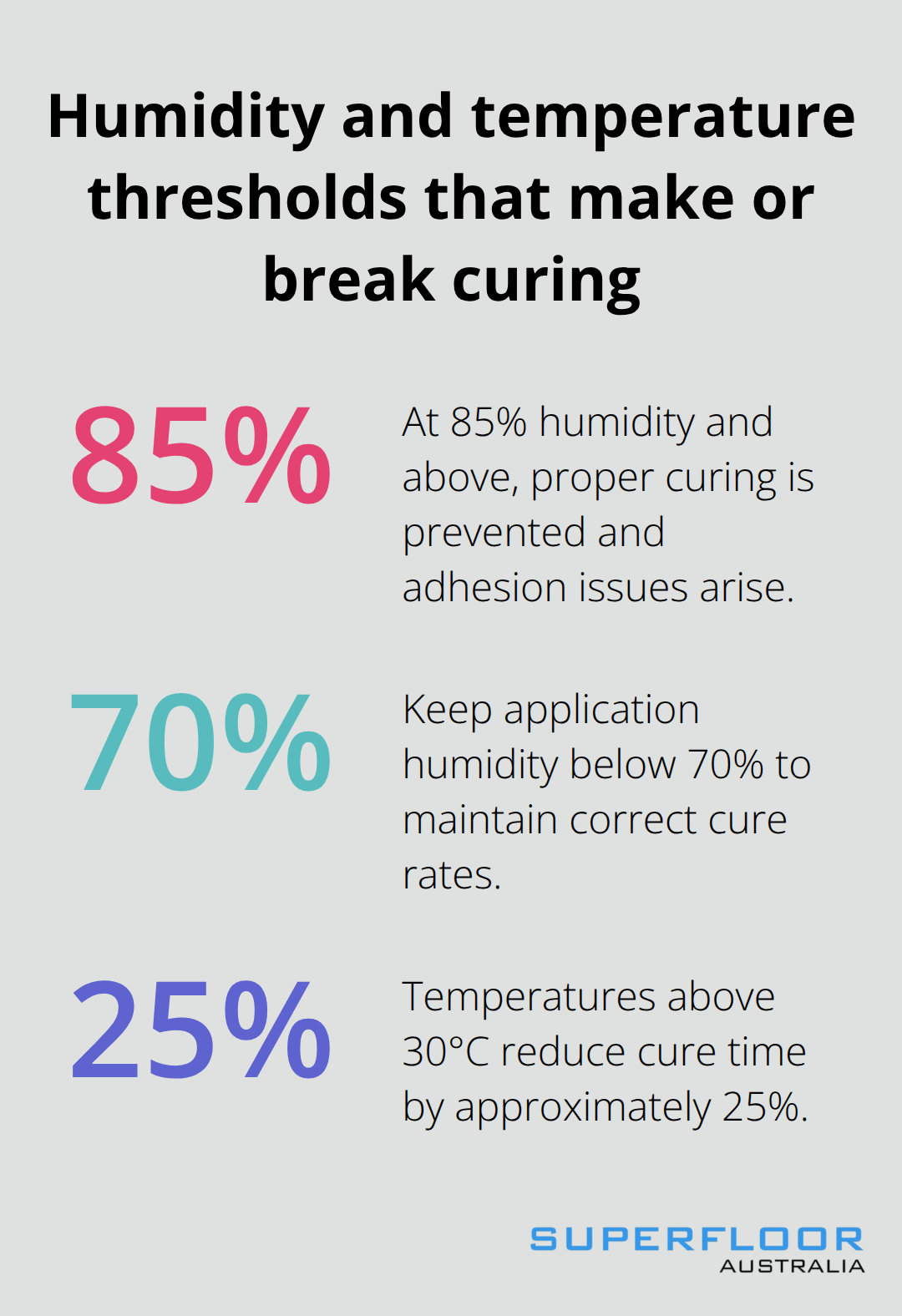 Humidity and temperature thresholds that make or break curing

85%

At 85% humidity and above, proper curing is prevented and adhesion issues arise.

70%

Keep application humidity below 70% to maintain correct cure rates.

25%

Temperatures above 30°C reduce cure time by approximately 25%.

SUPERFLOOR
AUSTRALIA