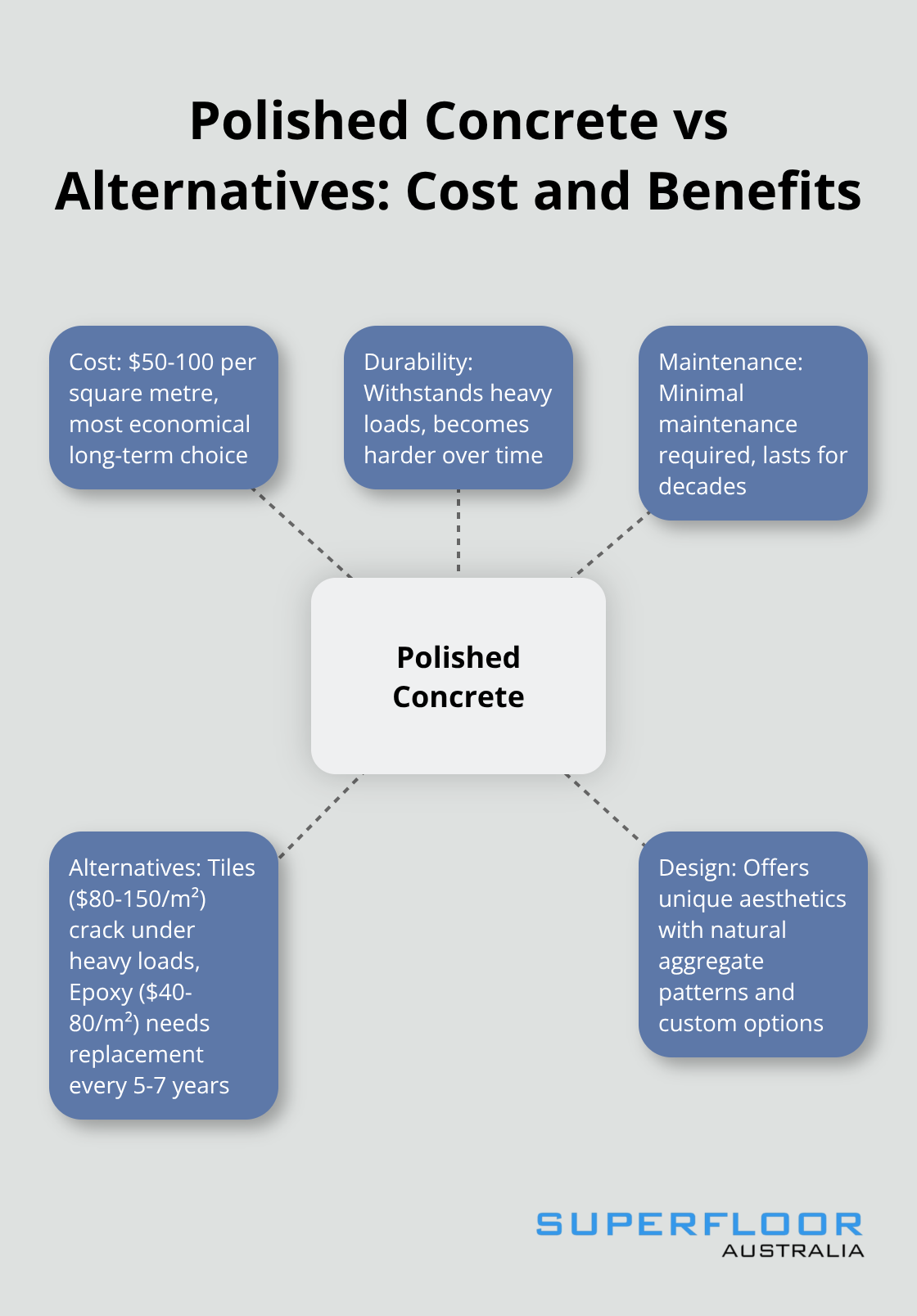 Polished Concrete vs Alternatives: Cost and Benefits

Cost: \$50-100 per square metre, most economical long-term choice

Durability: Withstands heavy loads, becomes harder over time

Maintenance: Minimal maintenance required, lasts for decades

Polished Concrete

Alternatives: Tiles (\$80-150/m²) crack under heavy loads, Epoxy (\$40-80/m²) needs replacement every 5-7 years

Design: Offers unique aesthetics with natural aggregate patterns and custom options

SUPERFLOOR
AUSTRALIA