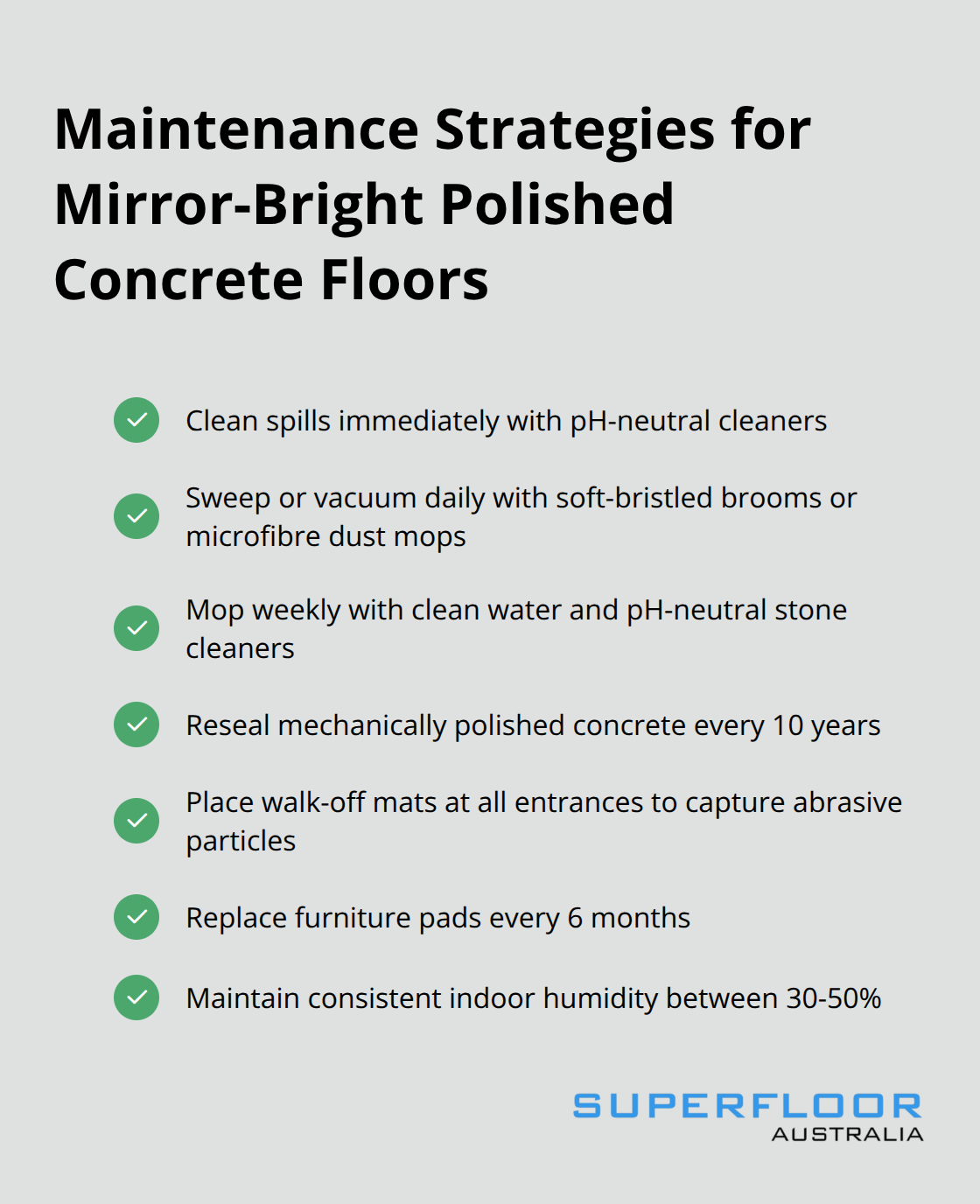 Maintenance Strategies for Mirror-Bright Polished Concrete Floors

Clean spills immediately with pH-neutral cleaners

Sweep or vacuum daily with soft-bristled brooms or microfibre dust mops

Mop weekly with clean water and pH-neutral stone cleaners

Reseal mechanically polished concrete every 10 years

Place walk-off mats at all entrances to capture abrasive particles

Replace furniture pads every 6 months

Maintain consistent indoor humidity between 30-50%

SUPERFLOOR
AUSTRALIA