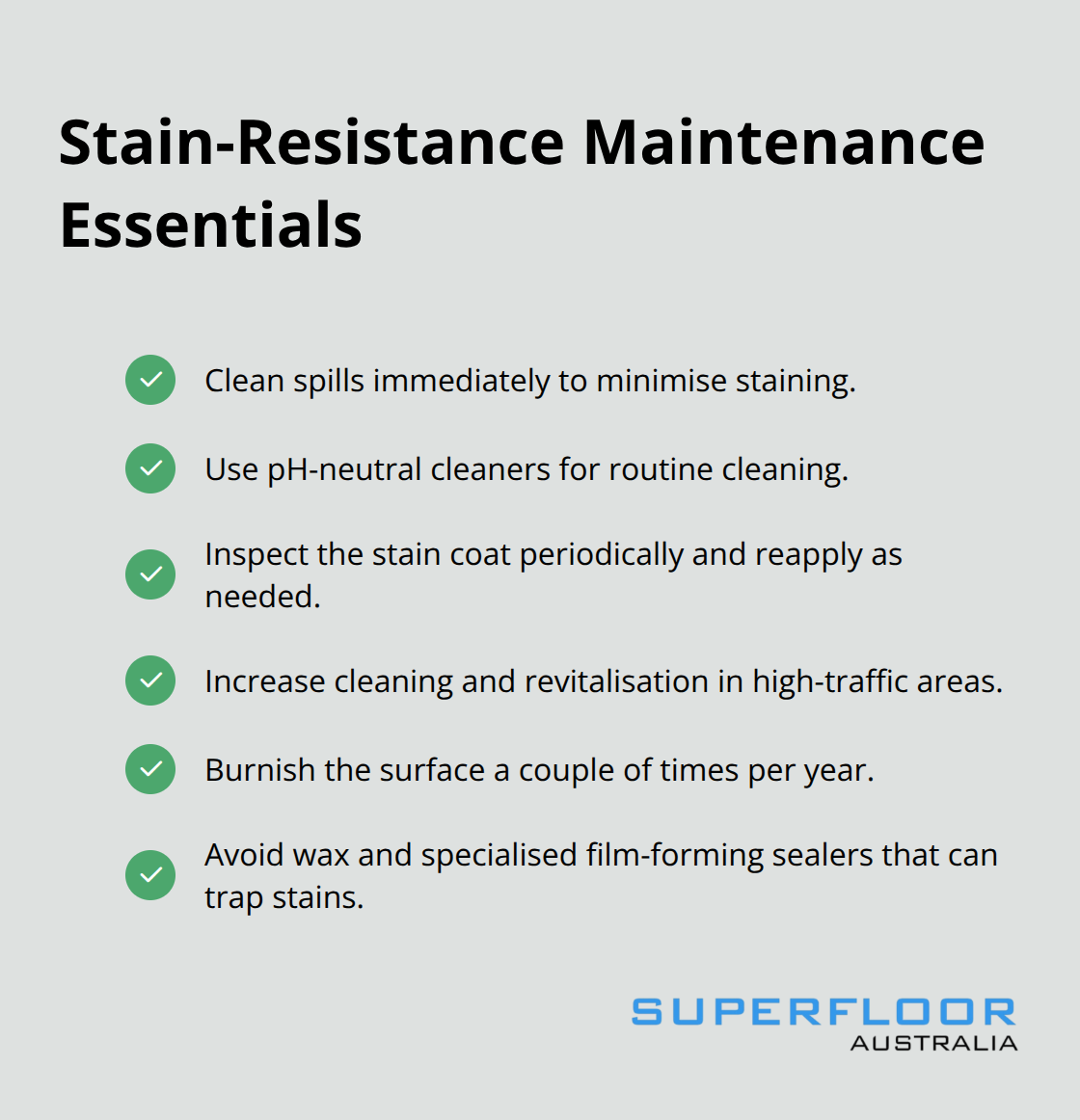 Stain-Resistance Maintenance Essentials

Clean spills immediately to minimise staining.

Use pH-neutral cleaners for routine cleaning.

Inspect the stain coat periodically and reapply as needed.

Increase cleaning and revitalisation in high-traffic areas.

Burnish the surface a couple of times per year.

Avoid wax and specialised film-forming sealers that can trap stains.

SUPERFLOOR
AUSTRALIA