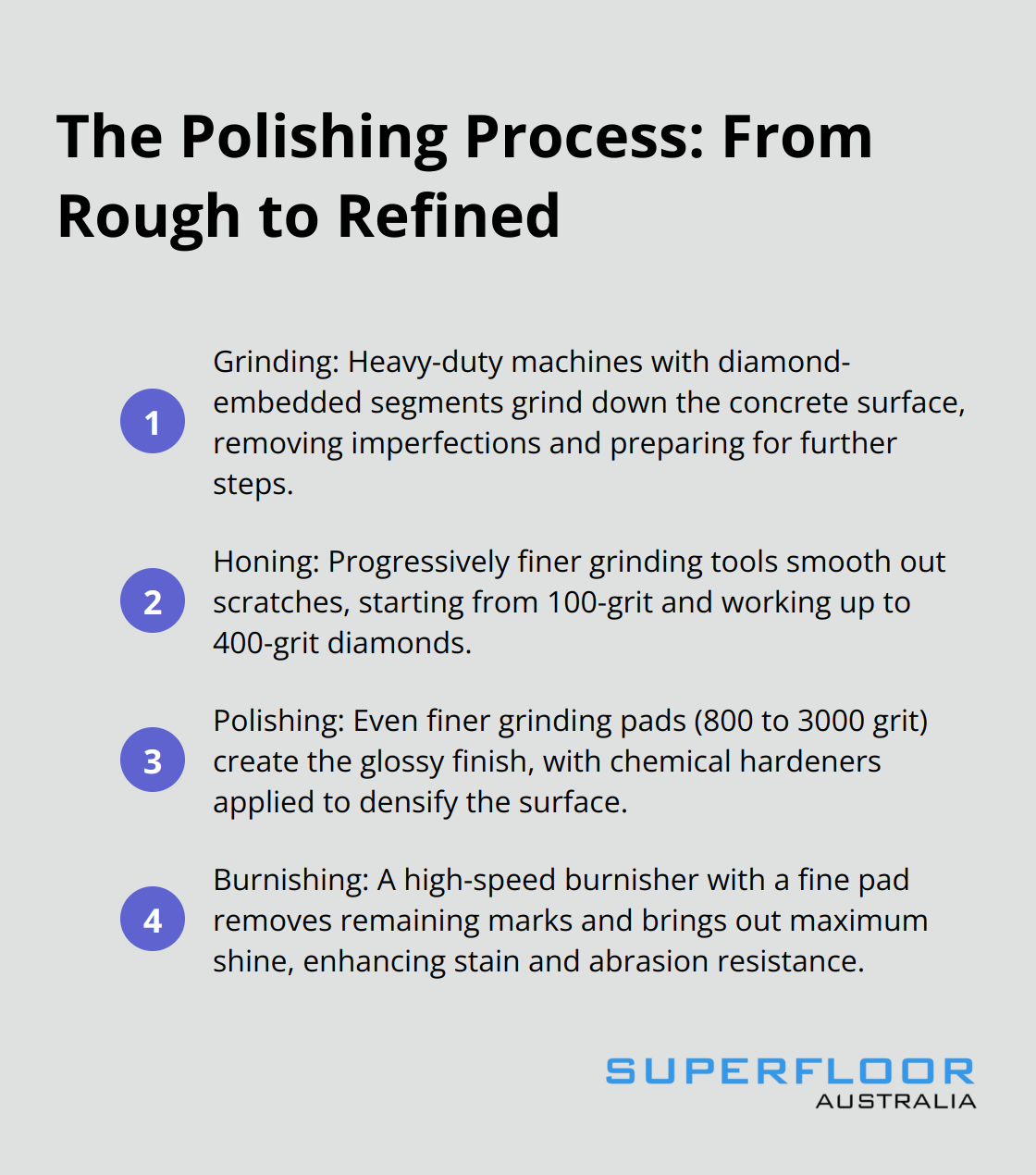 The Polishing Process: From Rough to Refined

1

Grinding: Heavy-duty machines with diamond-embedded segments grind down the concrete surface, removing imperfections and preparing for further steps.

2

Honing: Progressively finer grinding tools smooth out scratches, starting from 100-grit and working up to 400-grit diamonds.

3

Polishing: Even finer grinding pads (800 to 3000 grit) create the glossy finish, with chemical hardeners applied to densify the surface.

4

Burnishing: A high-speed burnisher with a fine pad removes remaining marks and brings out maximum shine, enhancing stain and abrasion resistance.

SUPERFLOOR
AUSTRALIA