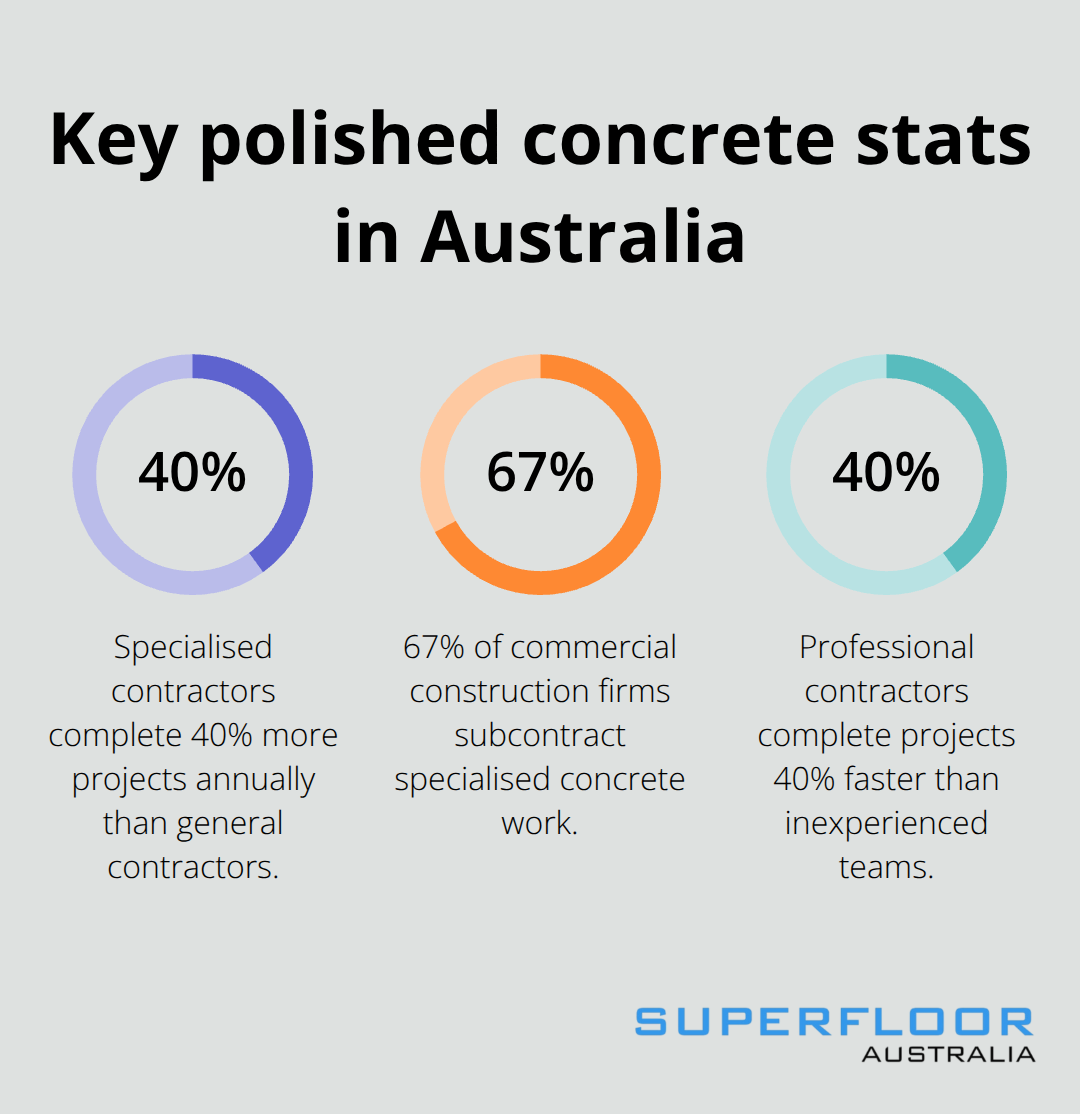 Key polished concrete stats in Australia

40%

Specialised contractors complete 40% more projects annually than general contractors.

67%

67% of commercial construction firms subcontract specialised concrete work.

40%

Professional contractors complete projects 40% faster than inexperienced teams.

SUPERFLOOR
AUSTRALIA