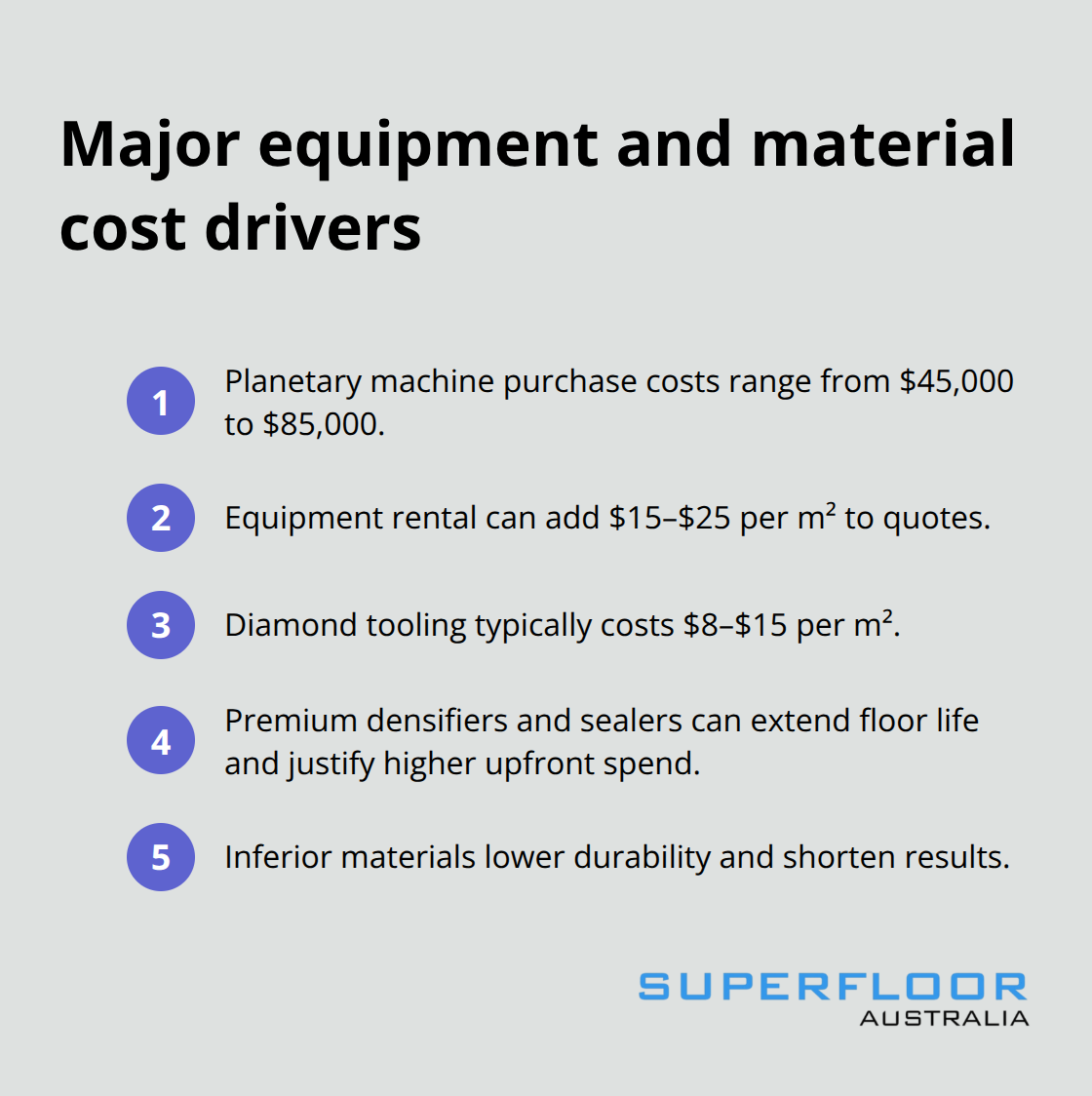 Major equipment and material cost drivers

1 Planetary machine purchase costs range from \$45,000 to \$85,000.

2 Equipment rental can add \$15–\$25 per m² to quotes.

3 Diamond tooling typically costs \$8–\$15 per m².

4 Premium densifiers and sealers can extend floor life and justify higher upfront spend.

5 Inferior materials lower durability and shorten results.

SUPERFLOOR
AUSTRALIA