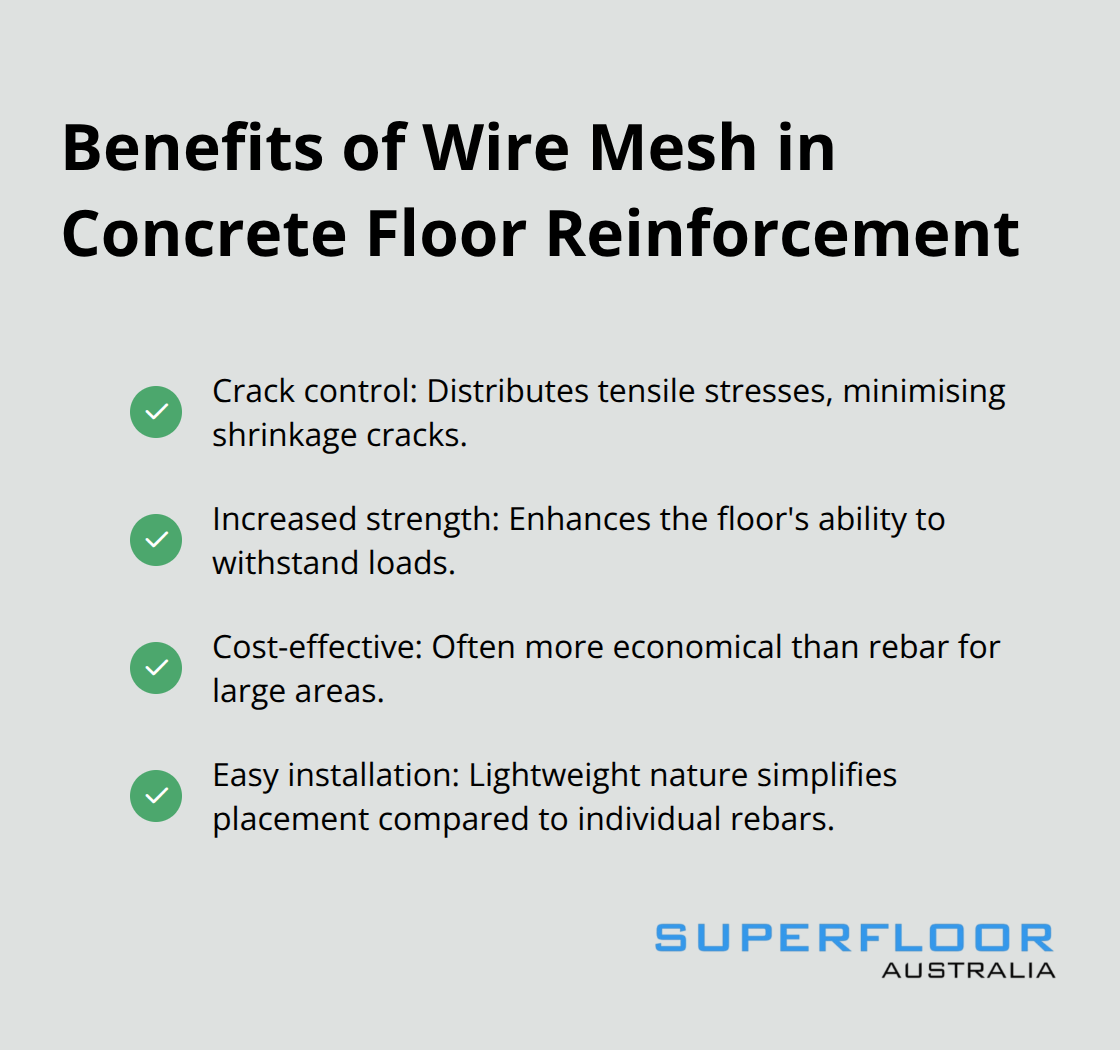 Benefits of Wire Mesh in Concrete Floor Reinforcement

Crack control: Distributes tensile stresses, minimising shrinkage cracks.

Increased strength: Enhances the floor's ability to withstand loads.

Cost-effective: Often more economical than rebar for large areas.

Easy installation: Lightweight nature simplifies placement compared to individual rebars.

SUPERFLOOR
AUSTRALIA